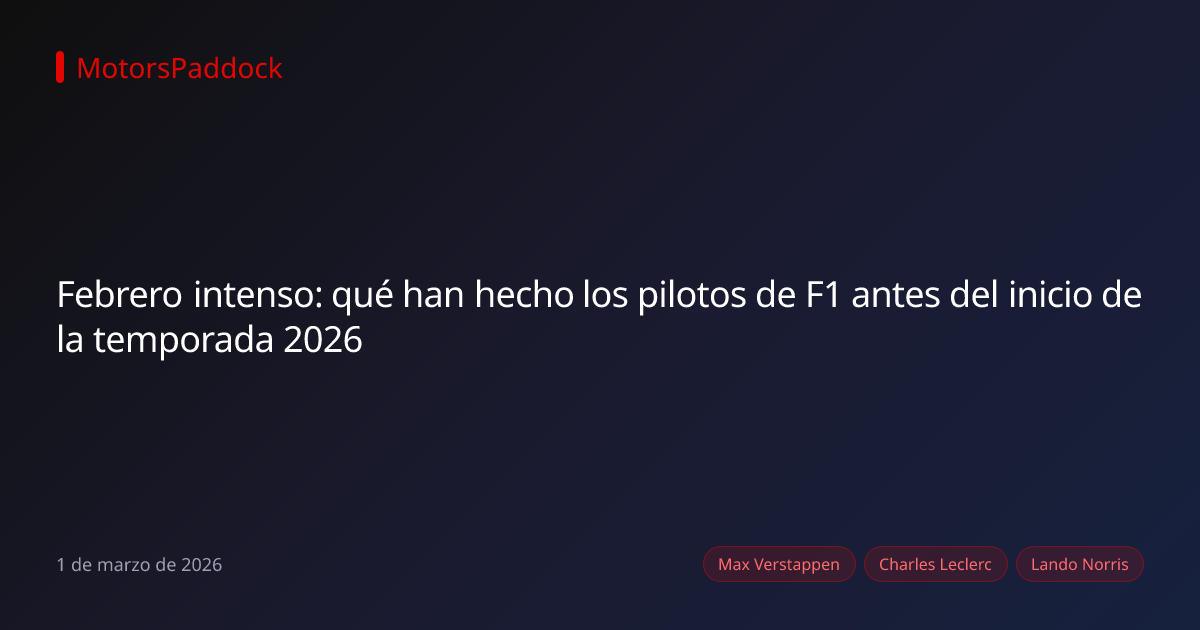 MotorsPaddock

Febrero intenso: qué han hecho los pilotos de F1 antes del inicio de la temporada 2026

1 de marzo de 2026

Max Verstappen
Charles Leclerc
Lando Norris