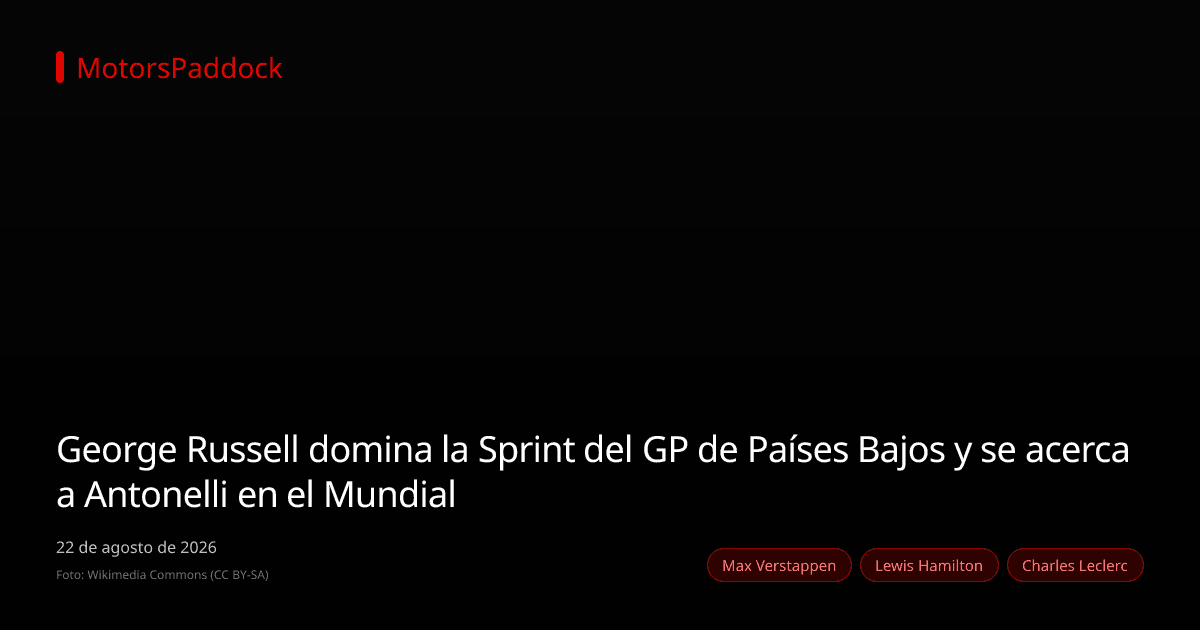 MotorsPaddock

George Russell domina la Sprint del GP de Países Bajos y se acerca a Antonelli en el Mundial

22 de agosto de 2026

Foto: Wikimedia Commons (CC BY-SA)

Max Verstappen

Lewis Hamilton

Charles Leclerc