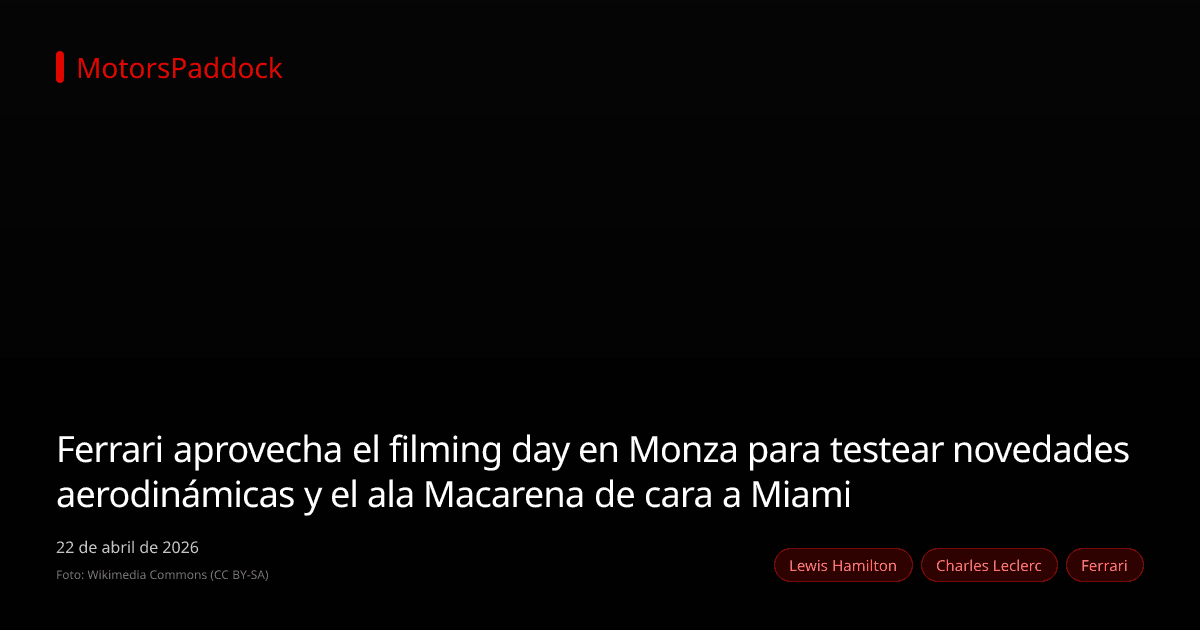 MotorsPaddock

Ferrari aprovecha el filming day en Monza para testear novedades aerodinámicas y el ala Macarena de cara a Miami

22 de abril de 2026

Foto: Wikimedia Commons (CC BY-SA)

Lewis Hamilton

Charles Leclerc

Ferrari