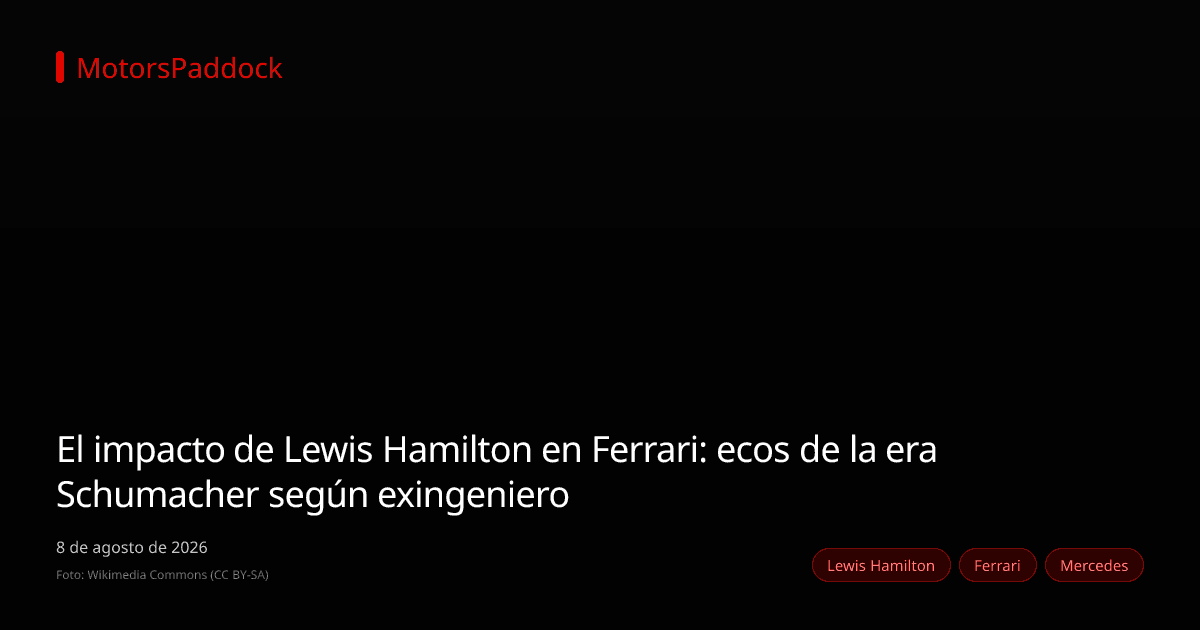 MotorsPaddock

El impacto de Lewis Hamilton en Ferrari: ecos de la era Schumacher según exingeniero

8 de agosto de 2026

Foto: Wikimedia Commons (CC BY-SA)

Lewis Hamilton
Ferrari
Mercedes