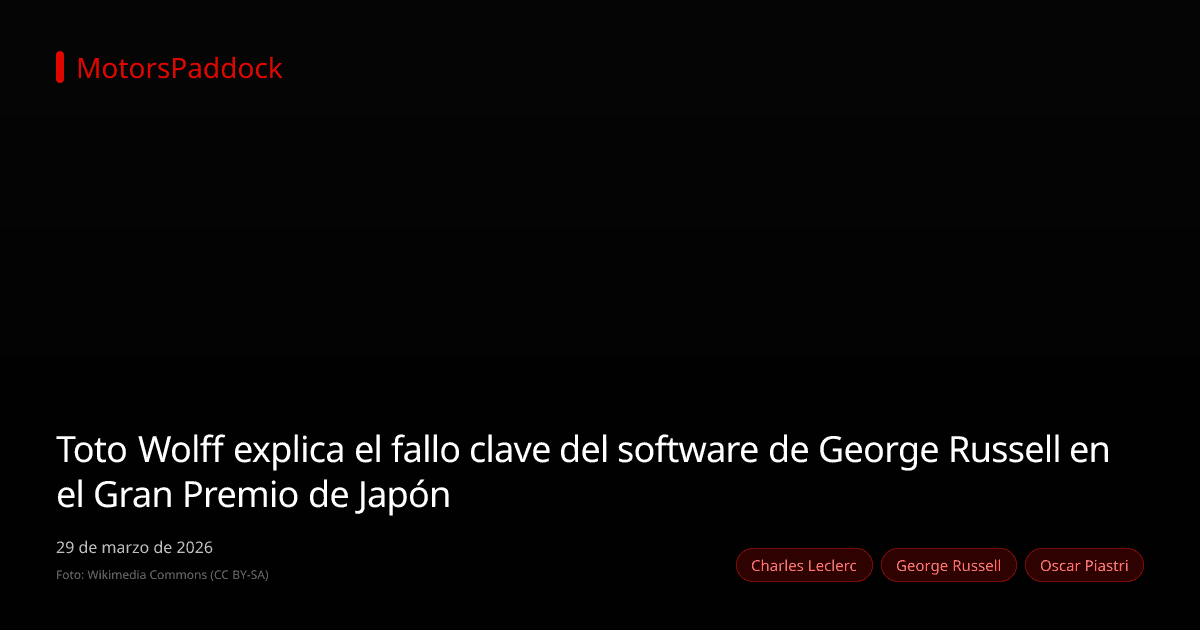 MotorsPaddock

Toto Wolff explica el fallo clave del software de George Russell en el Gran Premio de Japón

29 de marzo de 2026

Foto: Wikimedia Commons (CC BY-SA)

Charles Leclerc
George Russell
Oscar Piastri